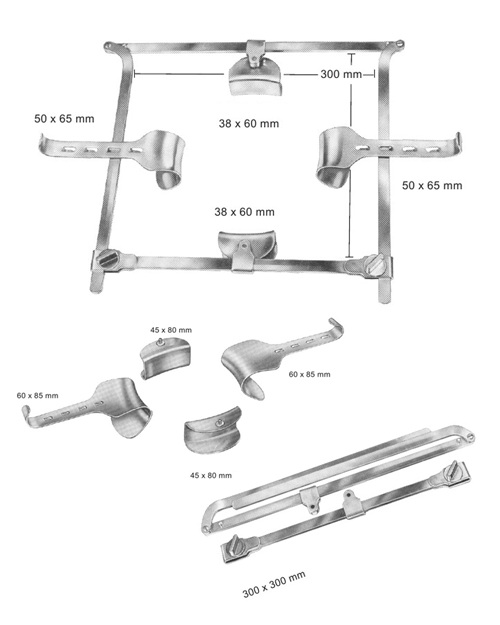 300 mm

50 x 65 mm

38 x 60 mm

50 x 65 mm

38 x 60 mm

45 x 80 mm

60 x 85 mm

60 x 85 mm

45 x 80 mm

300 x 300 mm